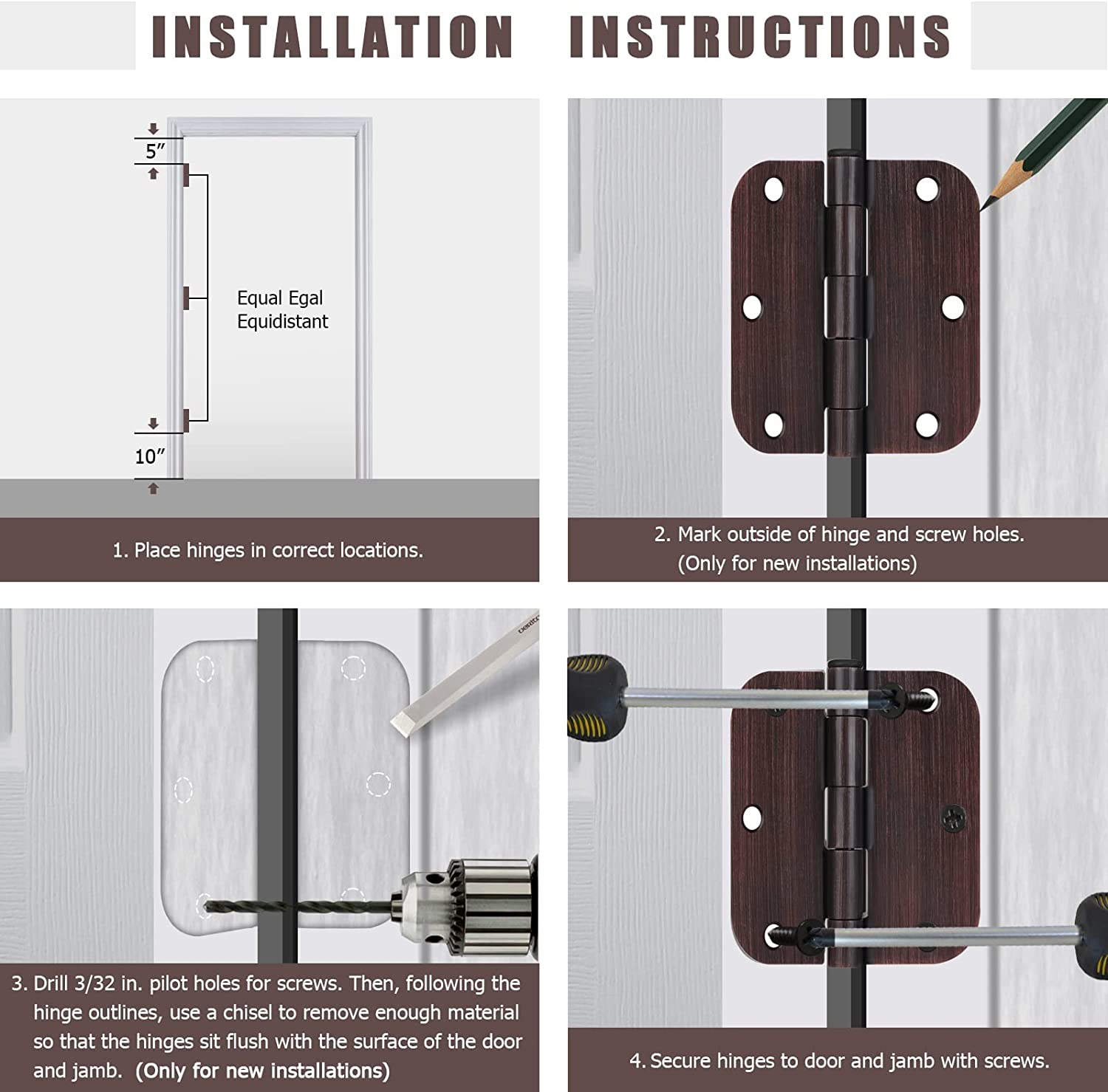 INSTALLATION INSTRUCTIONS

5″

Equal Egal
Equidistant

10″

1. Place hinges in correct locations.

2. Mark outside of hinge and screw holes.
(Only for new installations)

3. Drill 3/32 in. pilot holes for screws. Then, following the hinge outlines, use a chisel to remove enough material so that the hinges sit flush with the surface of the door and jamb. (Only for new installations)

4. Secure hinges to door and jamb with screws.