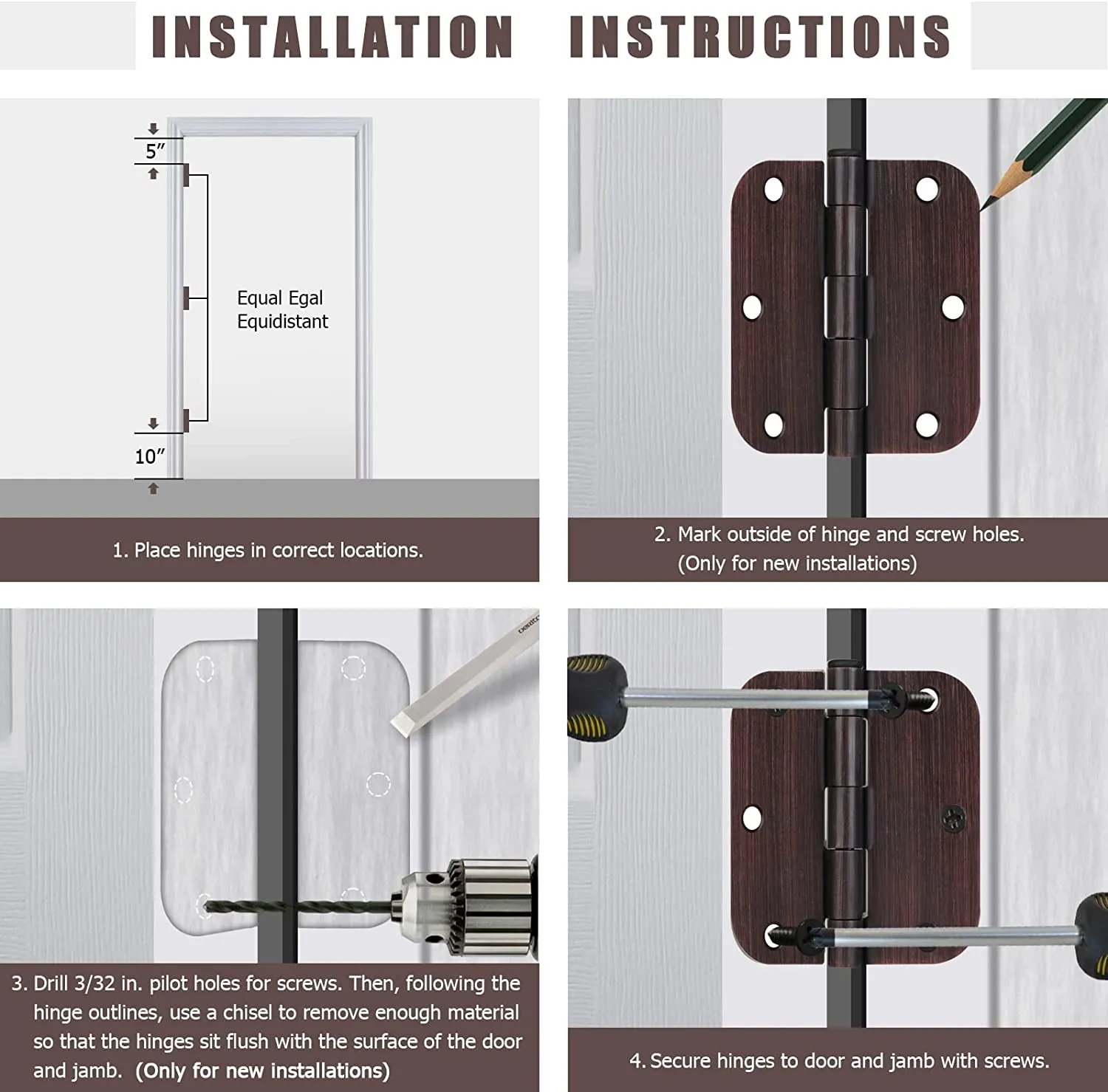 INSTALLATION INSTRUCTIONS

5″

Equal Egal
Equidistant

10″

1. Place hinges in correct locations.

2. Mark outside of hinge and screw holes. (Only for new installations)

3. Drill 3/32 in. pilot holes for screws. Then, following the hinge outlines, use a chisel to remove enough material so that the hinges sit flush with the surface of the door and jamb. (Only for new installations)

4. Secure hinges to door and jamb with screws.